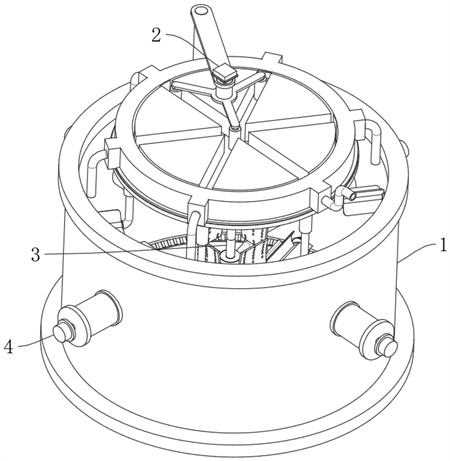 2
3
1
4