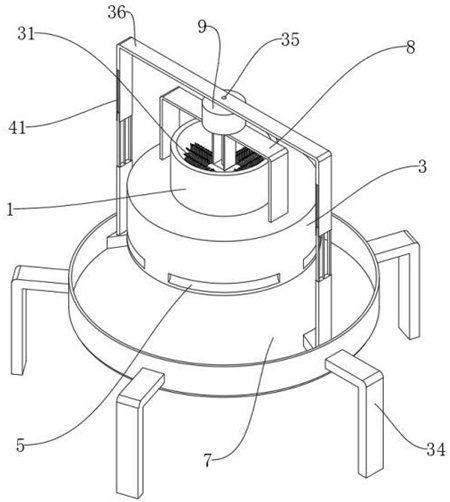 36
31
9
35
8
41
3
1
5
7
34