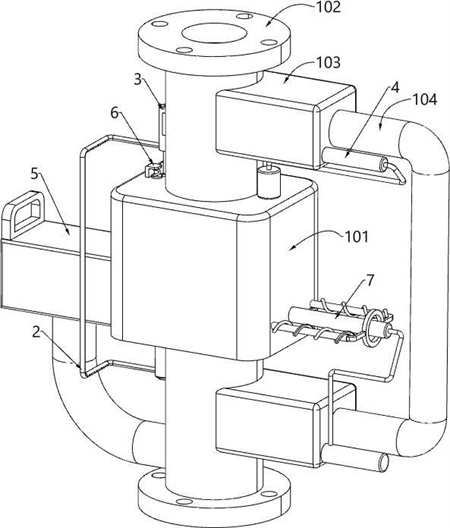 102
103
3
4
104
6
5
101
7
2