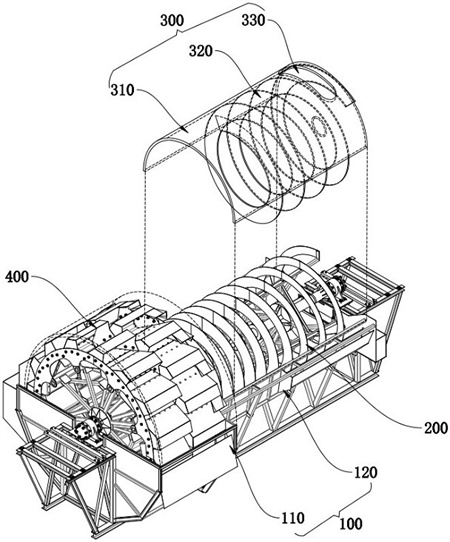 300
330
320
310
400
200
120
110
100