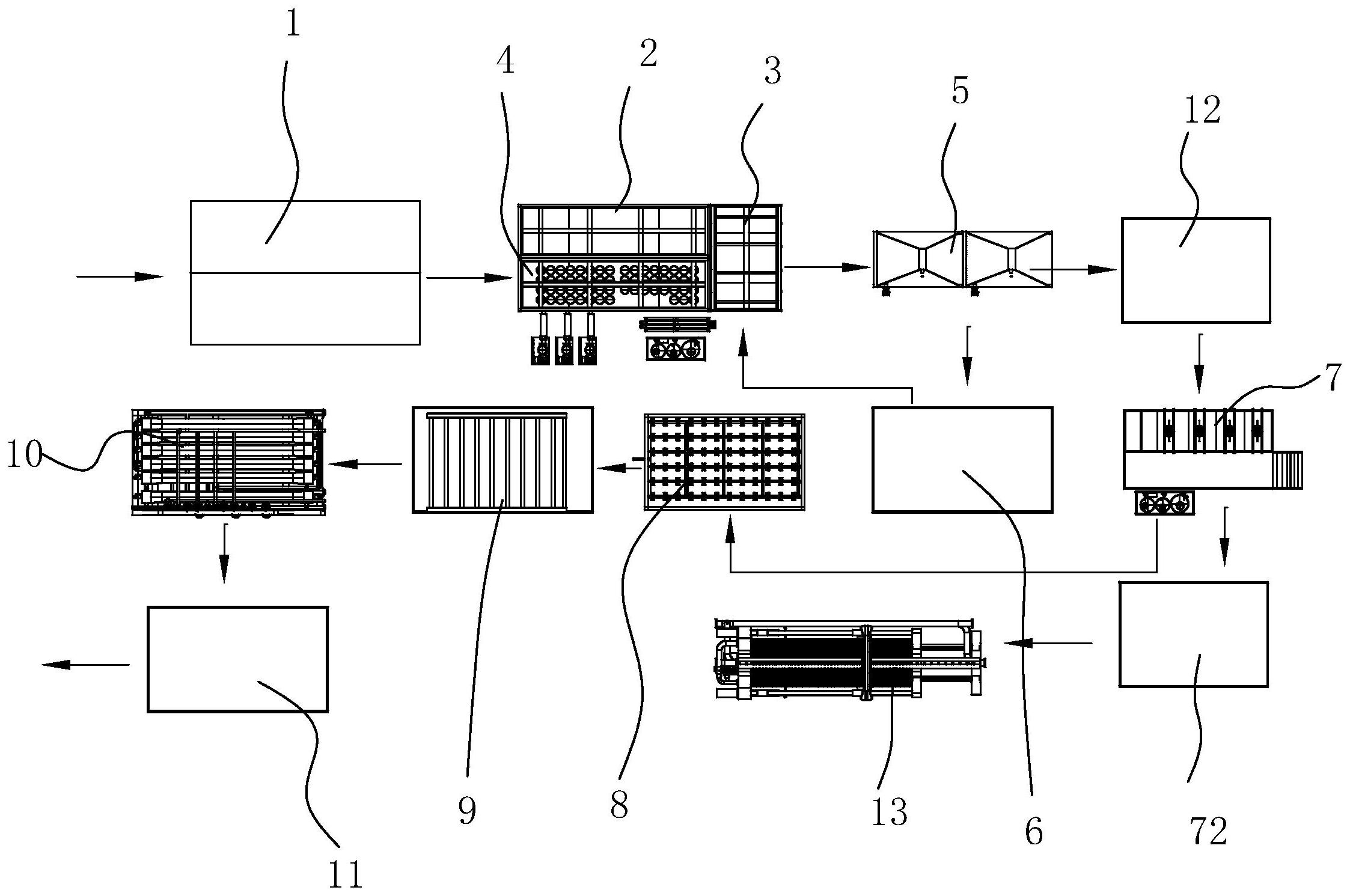 1
4
2
3
5
12
7
10
9
8
13
6
72
11