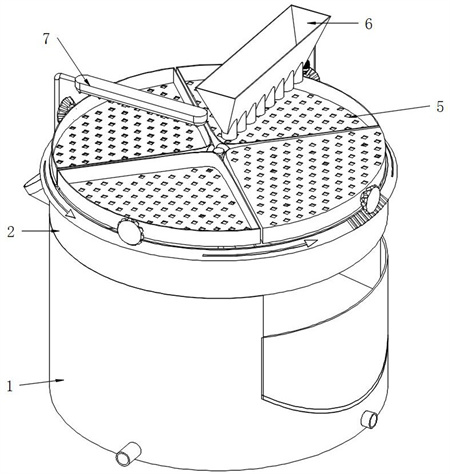 7
6
5
2
1