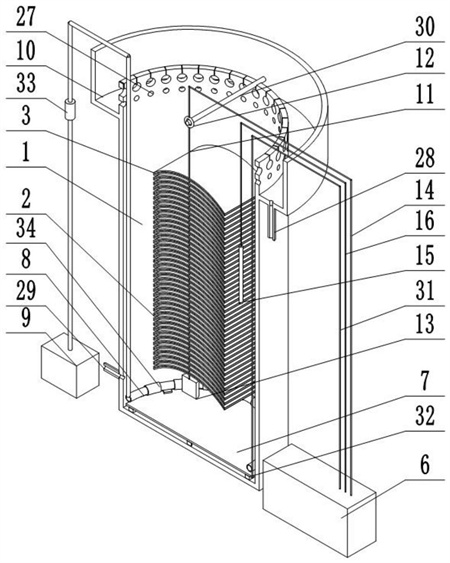 27
10
33
3
1
2
34
8
29
9
30
12
11
28
14
16
15
31
13
7
32
6