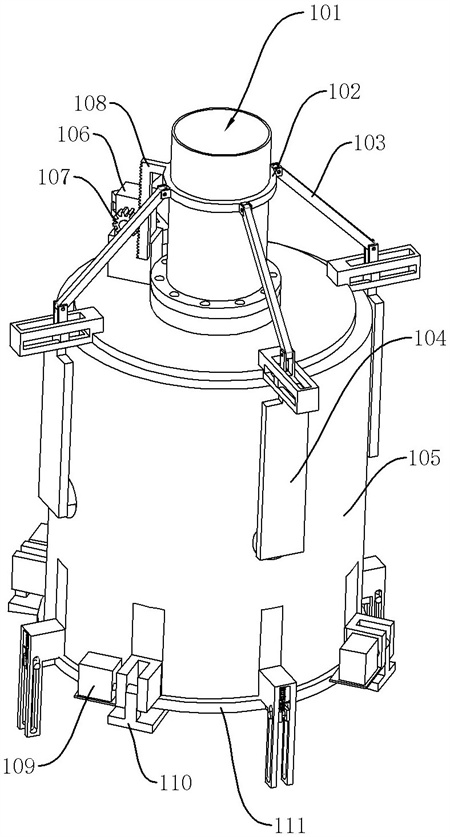 101
108
102
106
103
107
104
105
109
110
111