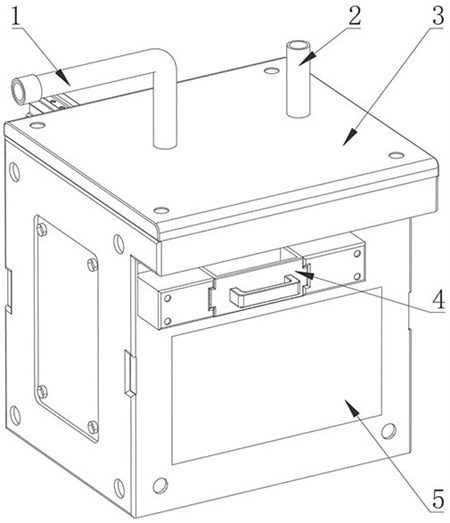 1
2
3
4
5