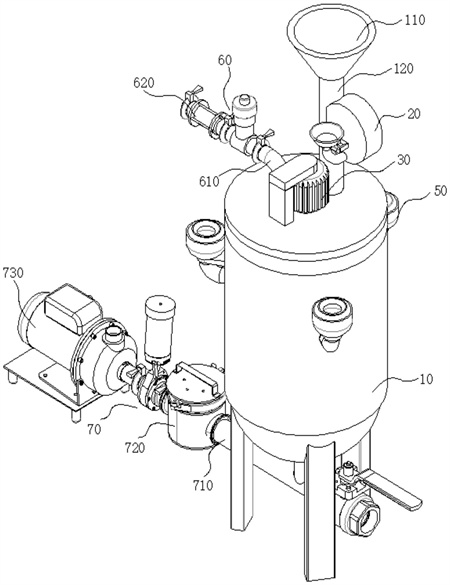 110
120
60
620
20
30
610
50
730
10
70
720
710