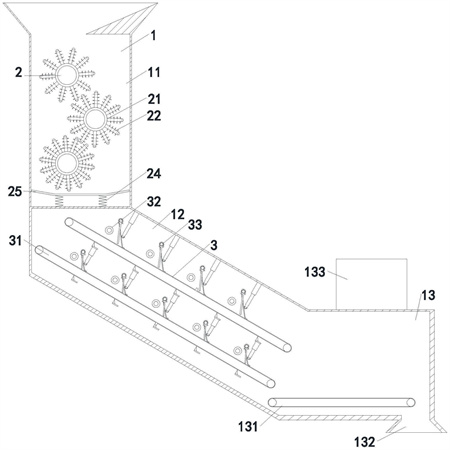 1
2
11
21
22
24
25
32
12
33
31
3
133
13
131
132