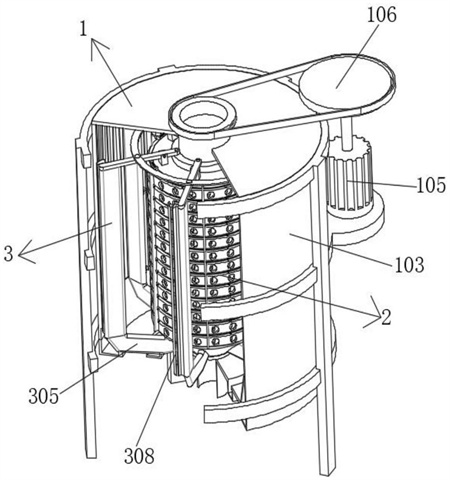 1
106
105
3
103
2
305
308