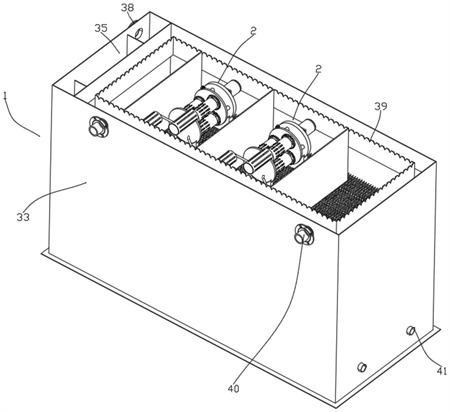 38
35
2
2
39
1
33
40
41