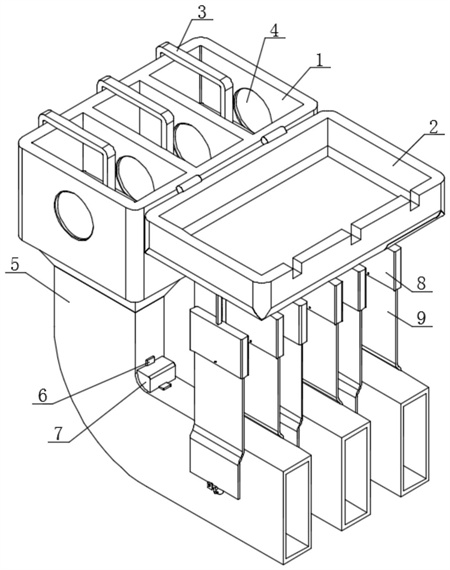 3
4
1
2
5
8
9
6
7