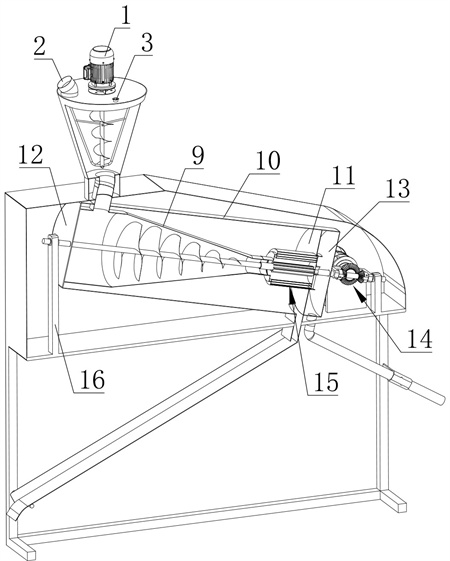 1
2
3
12
9
10
11
13
14
15
16