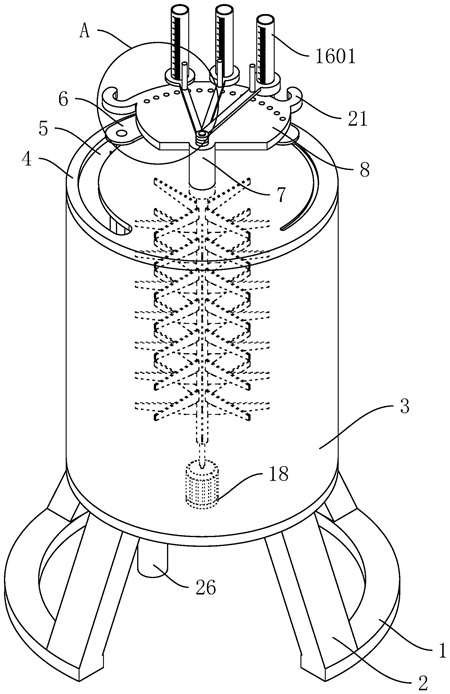 A
1601
6
21
5
4
8
7
3
18
26
1
2