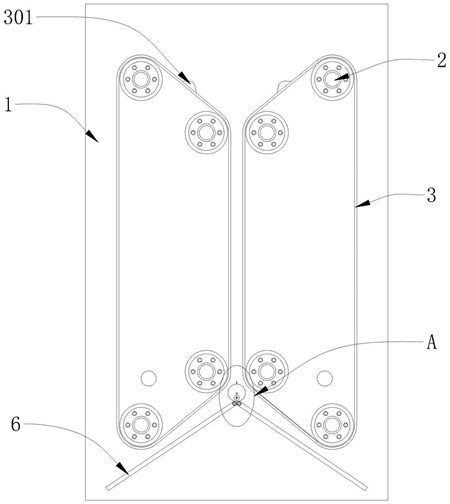 301
2
1
3
A
6