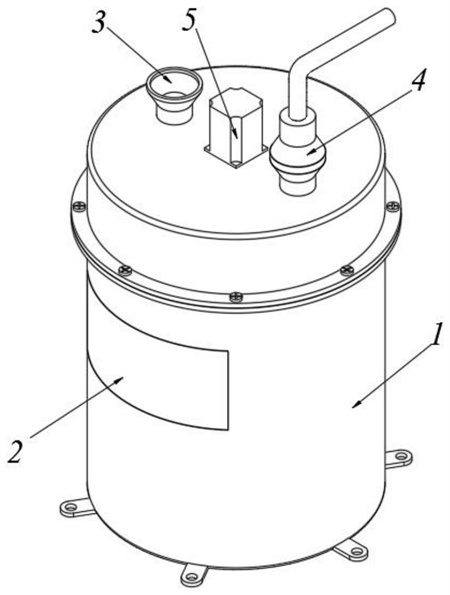 3
5
4
1
2