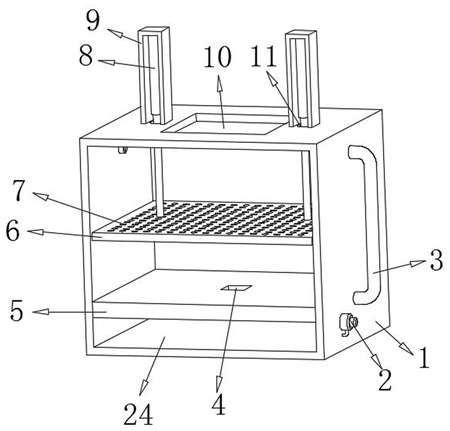 9
8
10
11
7
6
3
5
1
2
24
4