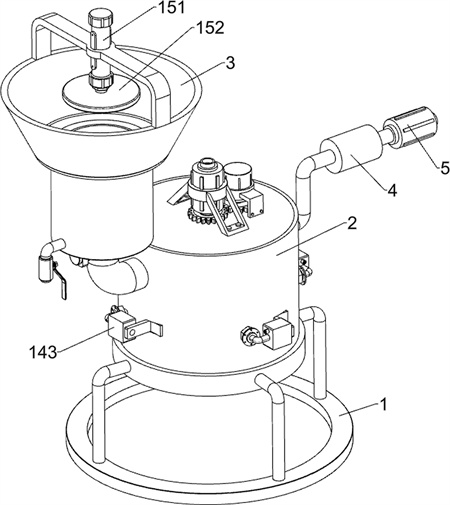 151
152
3
5
4
2
143
1