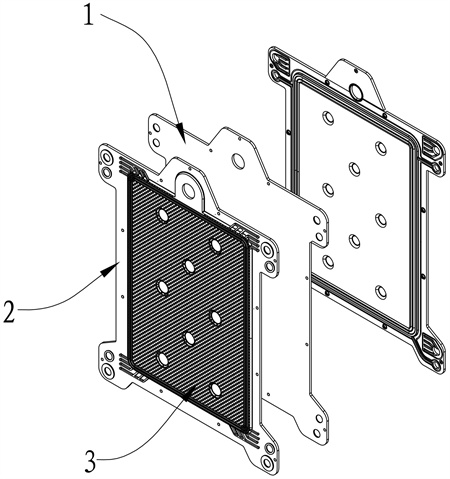 1
2
3