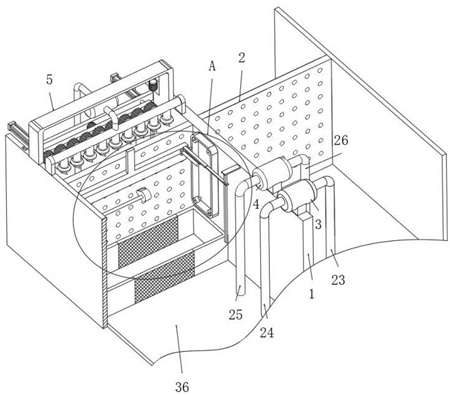 5
A
2
26
4
3
23
1
25
24
36