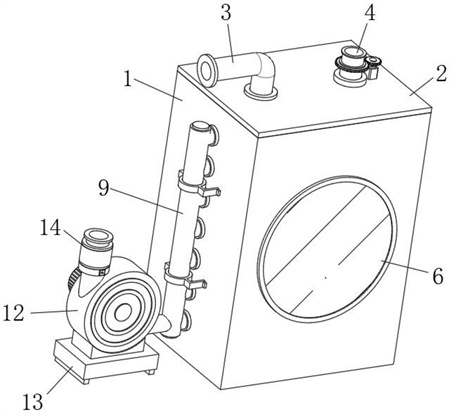 3
4
1
2
9
14
6
12
13