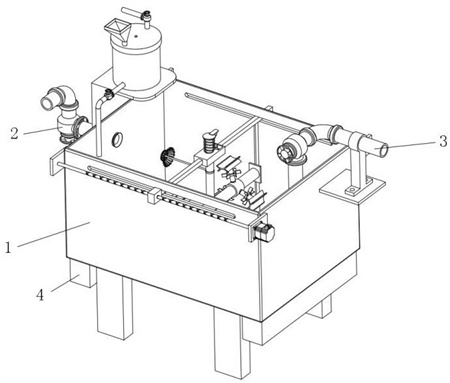 2
3
1
4