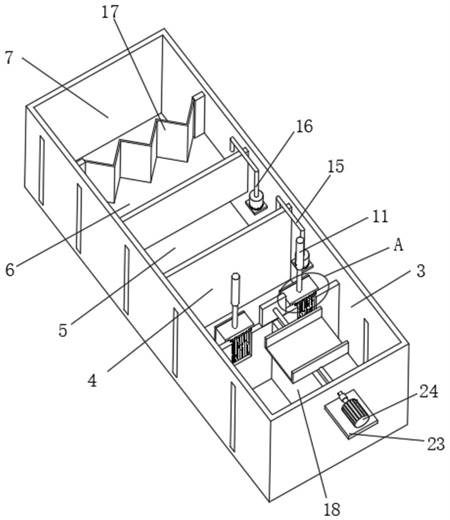 17
7
16
15
11
A
3
6
5
4
24
23
18