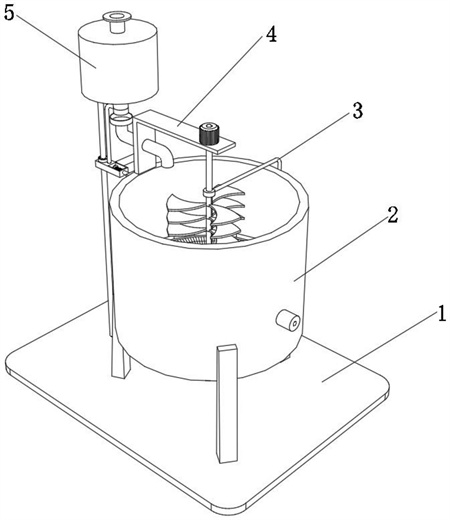 5
4
3
2
1