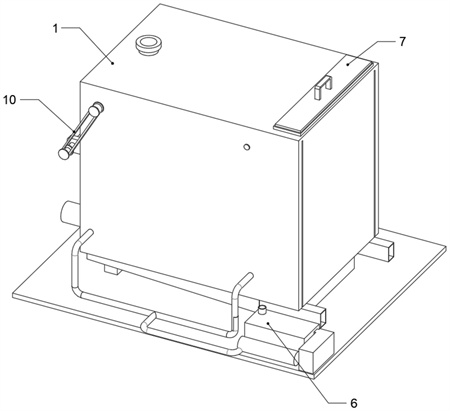 1
7
10
6