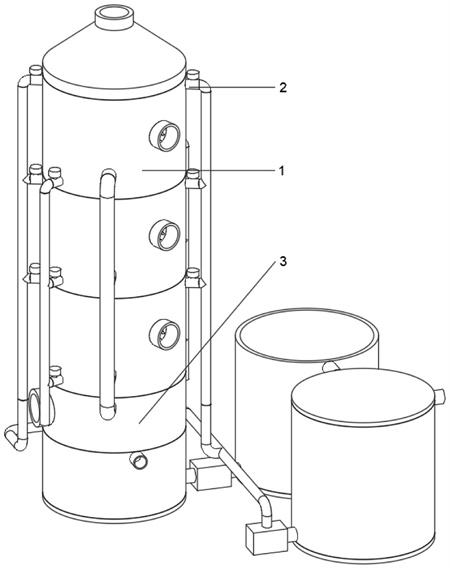 2
1
3