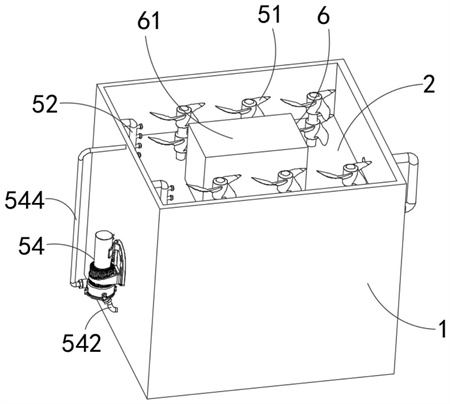 61
51
6
2
52
544
54
542
1