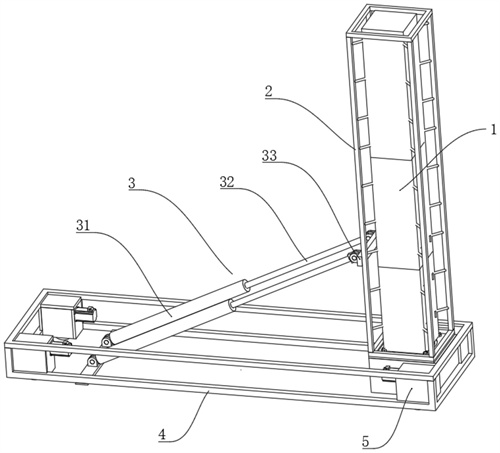 2
1
33
3
32
31
4
5