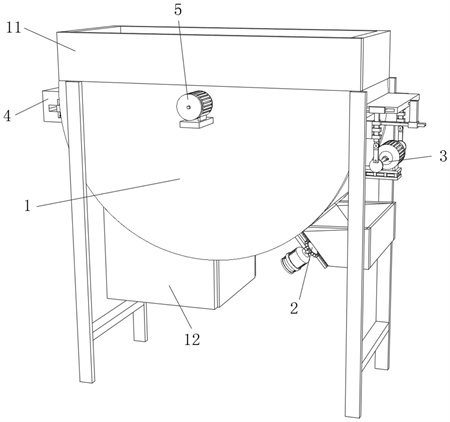 5
11
4
3
1
2
12