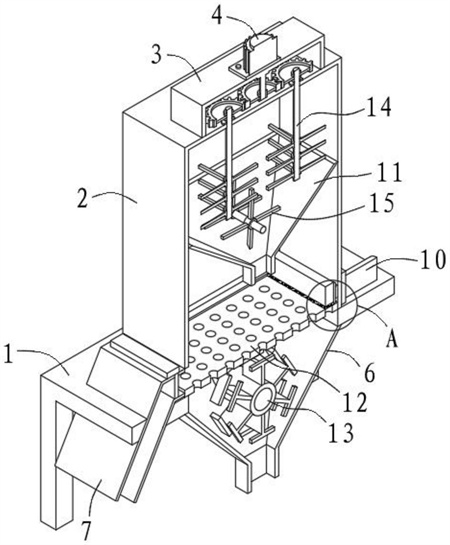 4
3
14
11
2
15
10
A
1
6
12
13
7