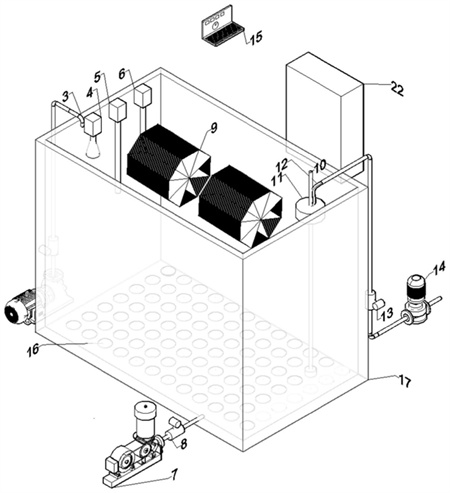 15
22
3
4
5
6
9
12
10
11
14
13
16
17
8
7