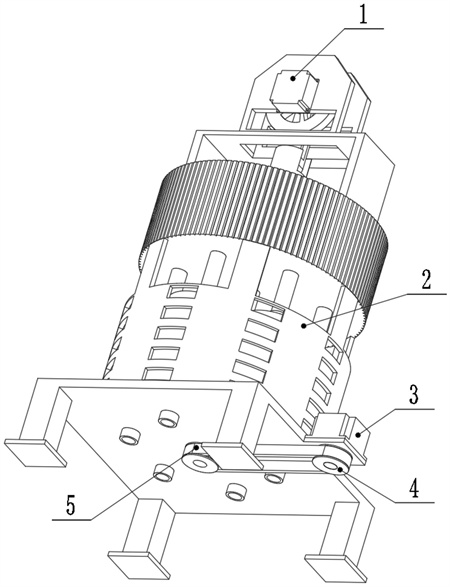 1
2
3
4
5