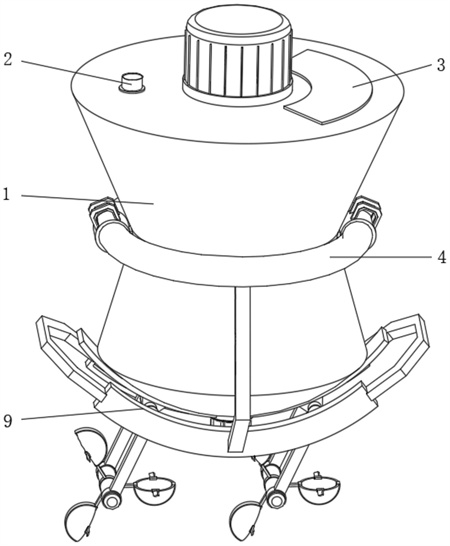 2
3
1
4
9