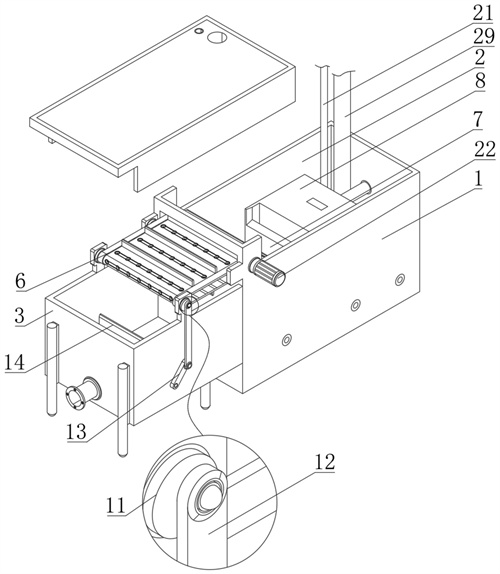 21
29
2
8
7
22
1
6
3
14
13
11
12