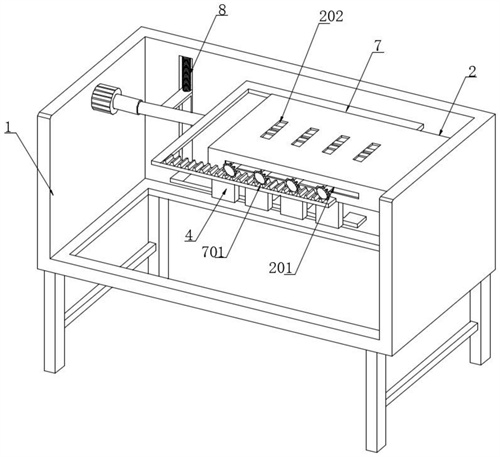 8
202
7
2
1
4
701
201