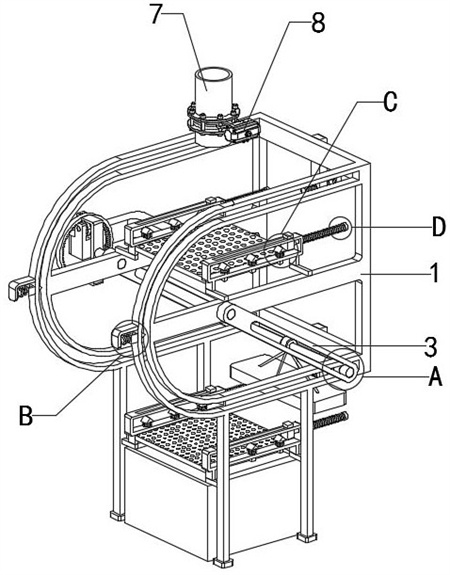 7
8
C
D
1
3
A
B