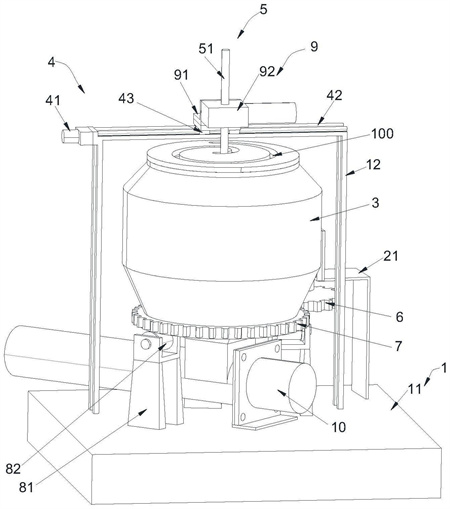 5
51
9
4
91
92
41
43
42
100
12
3
21
6
7
1
11
10
82
81