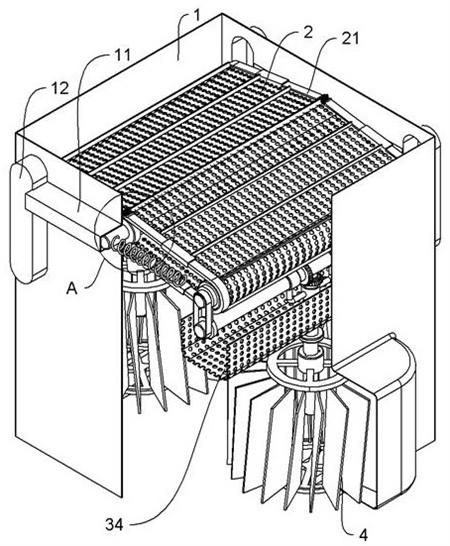 1
2
21
11
12
A
34
4