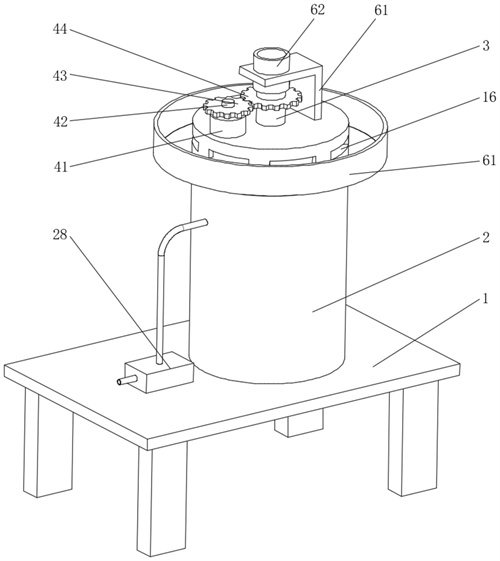 62
61
44
3
43
16
42
41
61
28
2
1