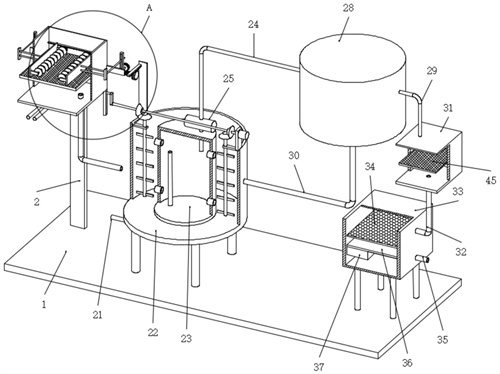 A
28
24
25
29
31
30
34
45
33
2
32
1
21
22
23
35
37
36