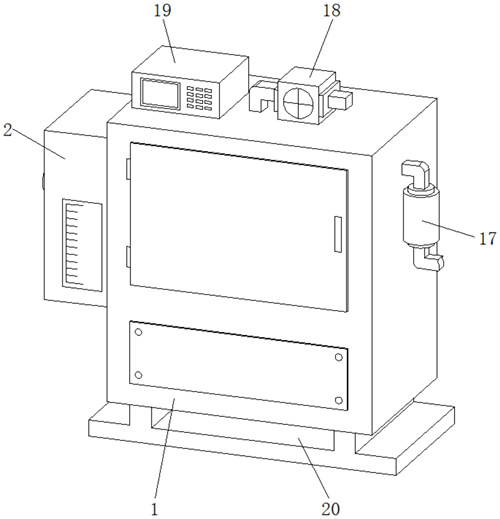 19
18
2
17
1
20