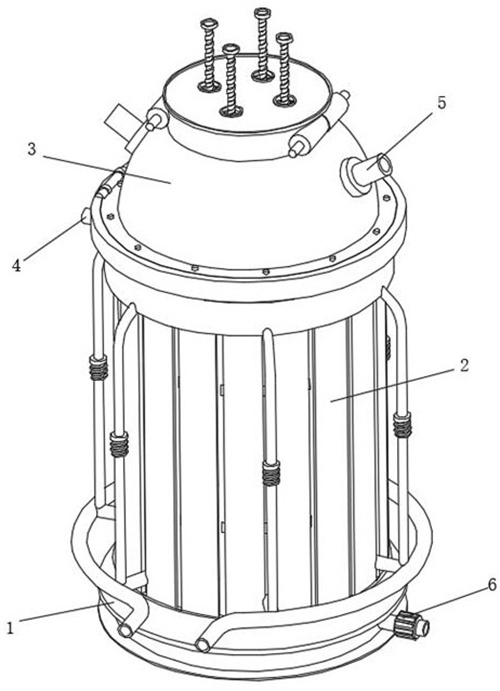 5
3
4
2
6
1