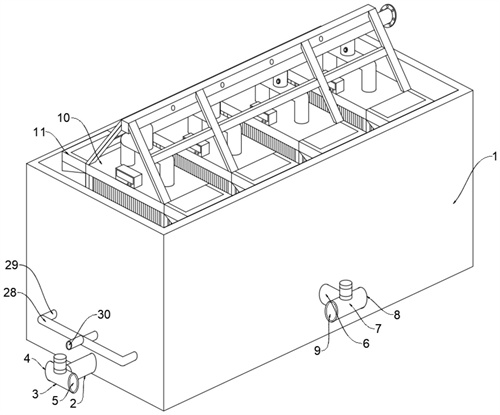 10
11
1
29
28
30
4
3
5
2
8
7
6
9