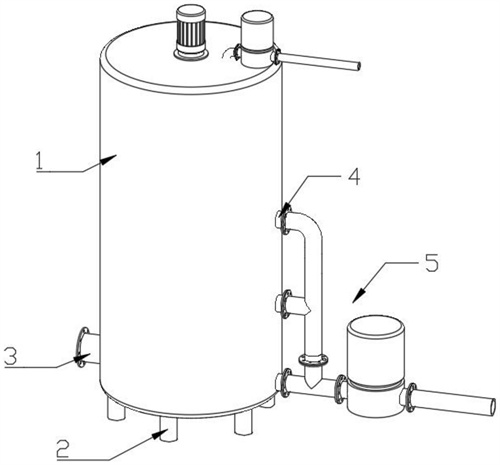 1
4
5
3
2