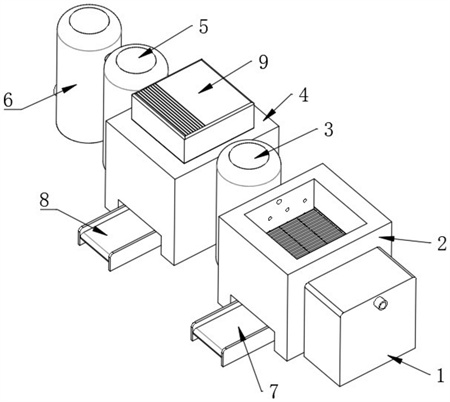 5
9
6
4
3
8
2
1
7