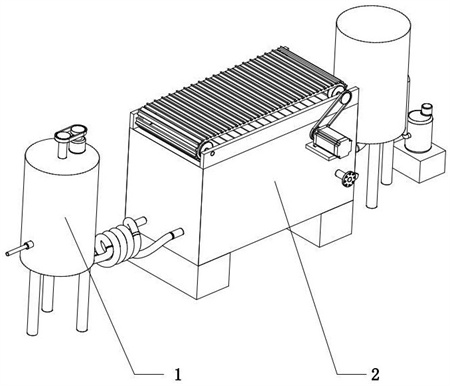 1
2