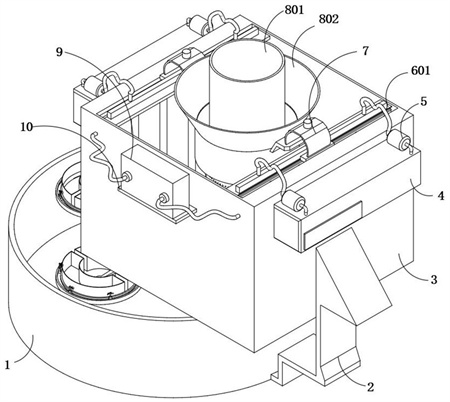 801
802
9
7
601
5
10
4
3
1
2