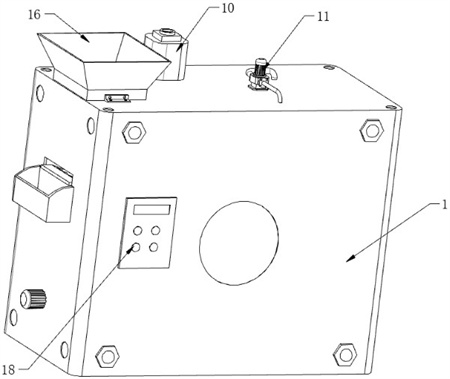 16
10
11
1
18